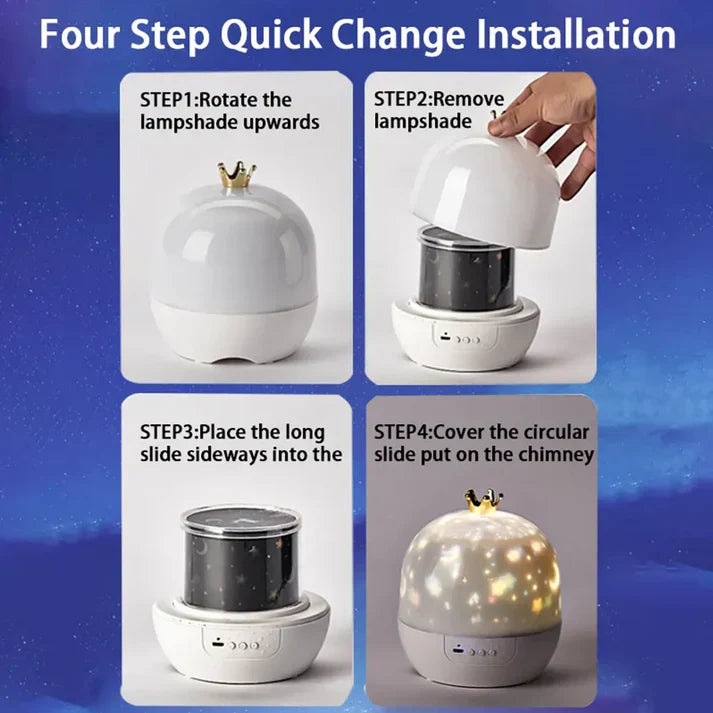 Four Step Quick Change Installation

STEP1:Rotate the lampshade upwards

STEP2:Remove lampshade

STEP3:Place the long slide sideways into the

STEP4:Cover the circular slide put on the chimney