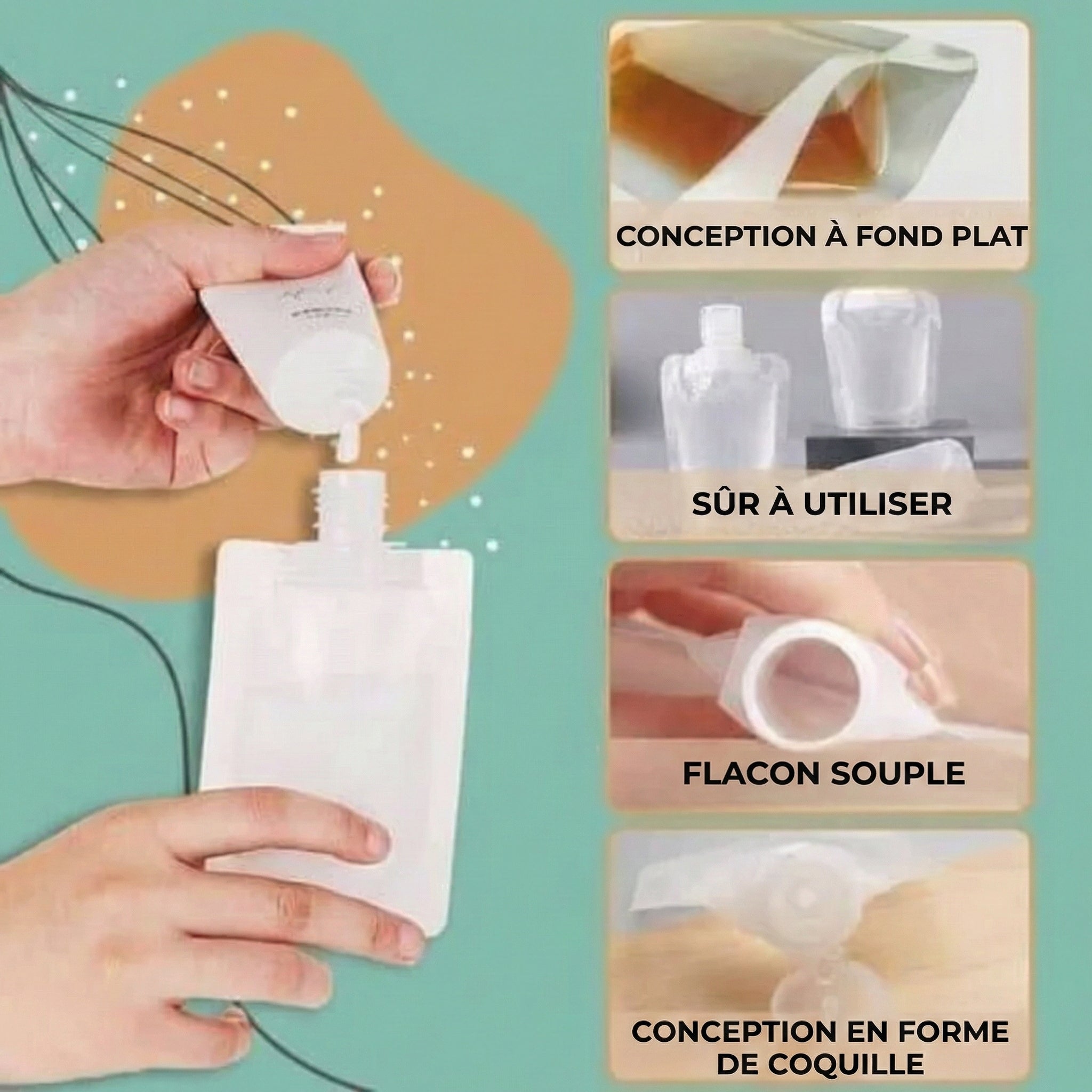 CONCEPTION À FOND PLAT

SÛR À UTILISER

FLACON SOUPLE

CONCEPTION EN FORME DE COQUILLE