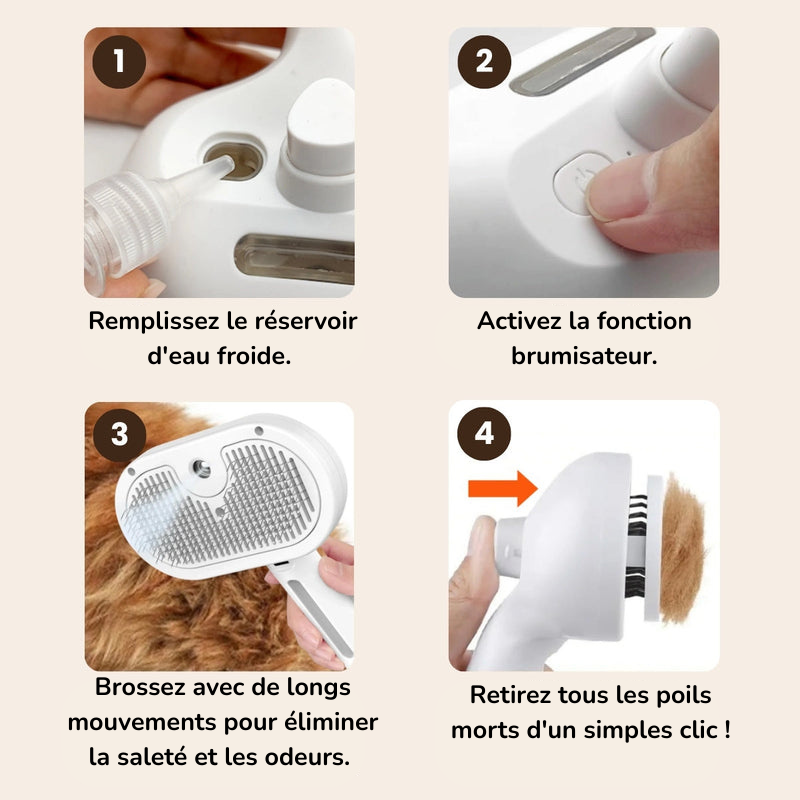 1

Remplissez le réservoir d'eau froide.

2

Activez la fonction brumisateur.

3

Brossez avec de longs mouvements pour éliminer la saleté et les odeurs.

4

Retirez tous les poils morts d'un simples clic !