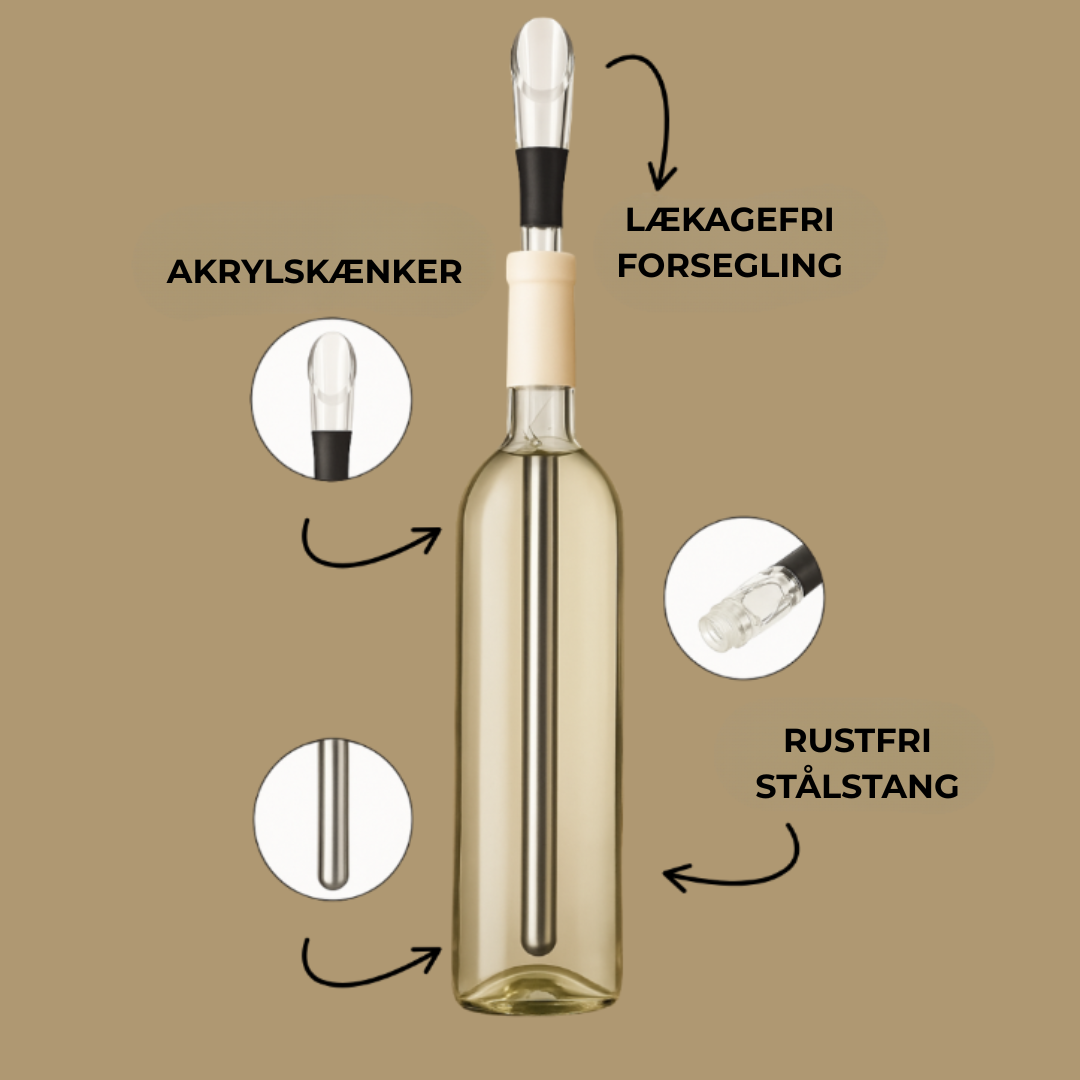 AKRYLSKÆNKER

LÆKAGEFRI FORSEGLING

RUSTFRI STÅLSTANG